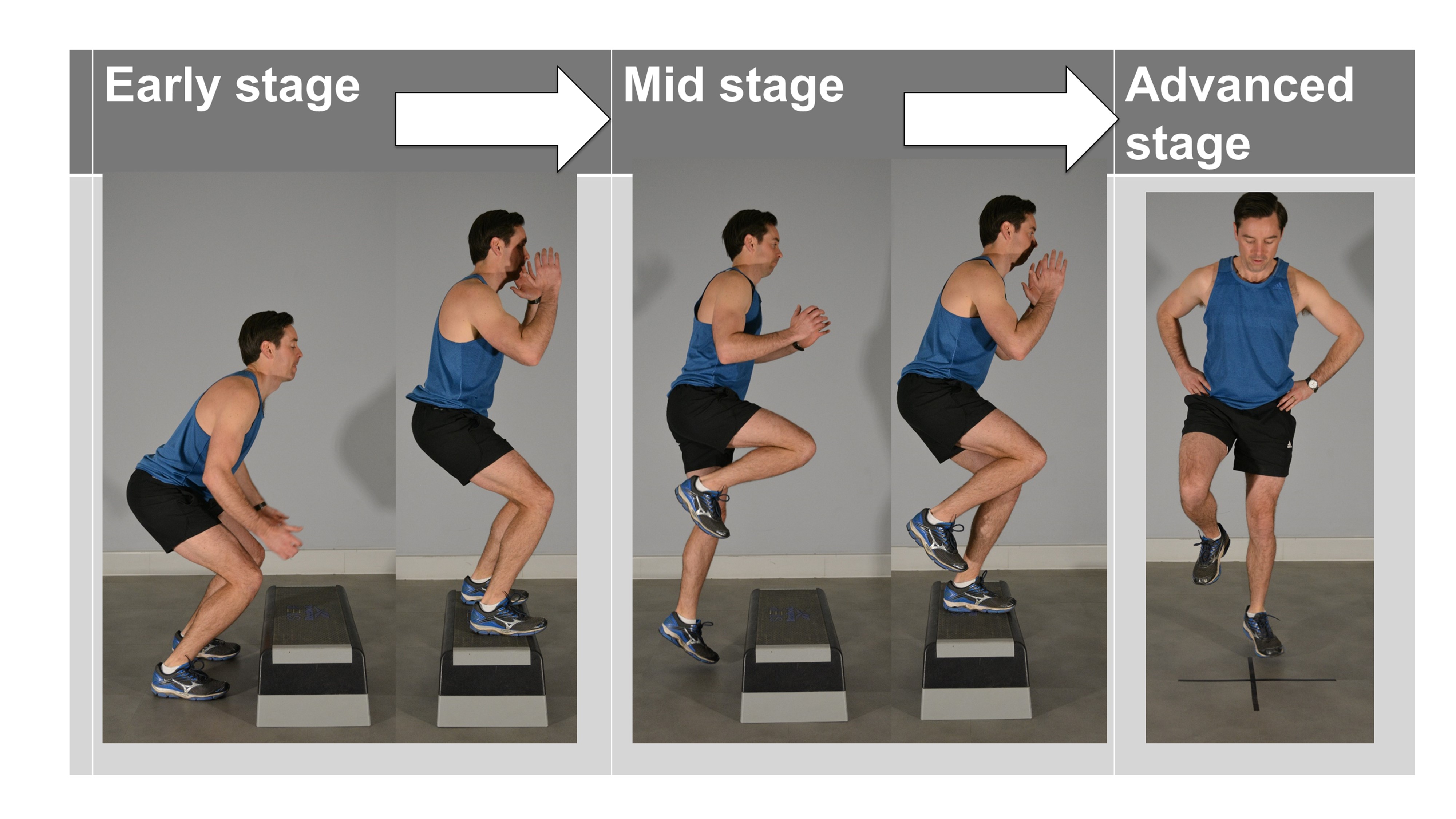 Early stage

Mid stage

Advanced stage